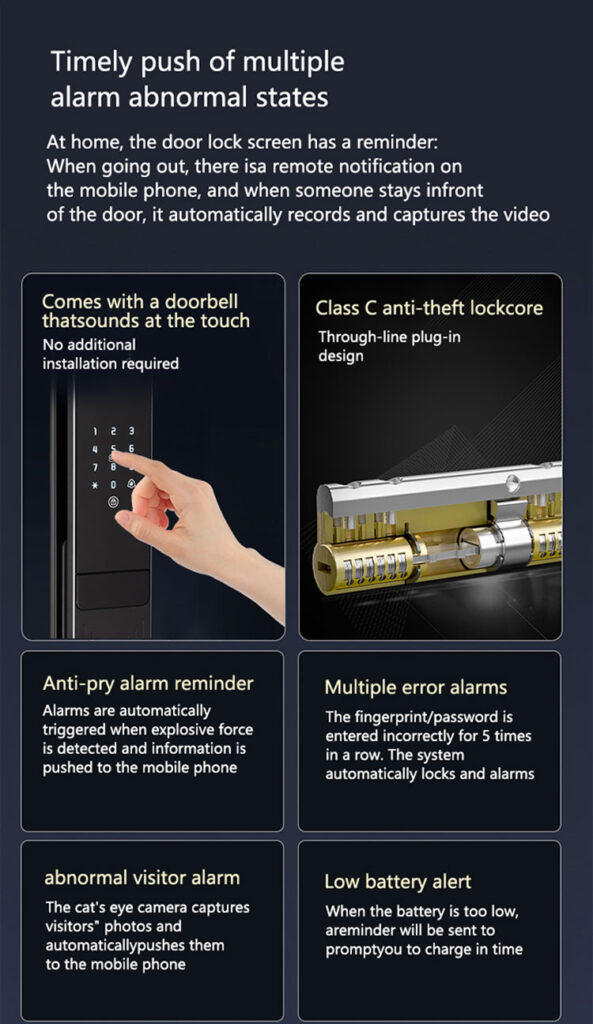 Timely push of multiple alarm abnormal states

At home, the door lock screen has a reminder: When going out, there isa remote notification on the mobile phone, and when someone stays infront of the door, it automatically records and captures the video

Comes with a doorbell thatsounds at the touch
No additional installation required

1 2 3
4 5 6
7 8 9
* 0

Class C anti-theft lockcore
Through-line plug-in design

Anti-pry alarm reminder
Alarms are automatically triggered when explosive force is detected and information is pushed to the mobile phone

Multiple error alarms
The fingerprint/password is entered incorrectly for 5 times in a row. The system automatically locks and alarms

abnormal visitor alarm
The cat's eye camera captures visitors" photos and automaticallypushes them to the mobile phone

Low battery alert
When the battery is too low, areminder will be sent to promptyou to charge in time