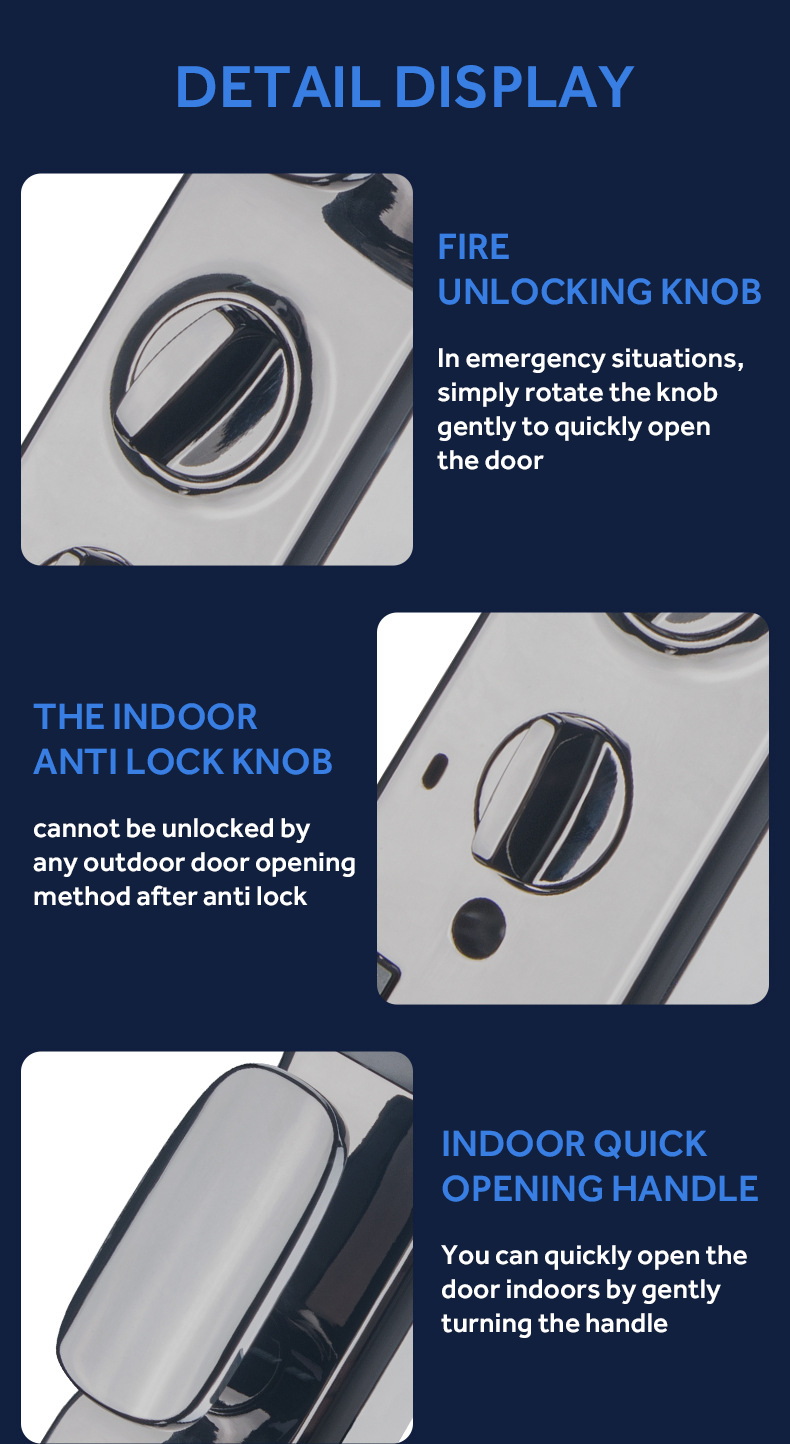 DETAIL DISPLAY

FIRE
UNLOCKING KNOB

In emergency situations, simply rotate the knob gently to quickly open the door

THE INDOOR
ANTI LOCK KNOB

cannot be unlocked by any outdoor door opening method after anti lock

INDOOR QUICK
OPENING HANDLE

You can quickly open the door indoors by gently turning the handle