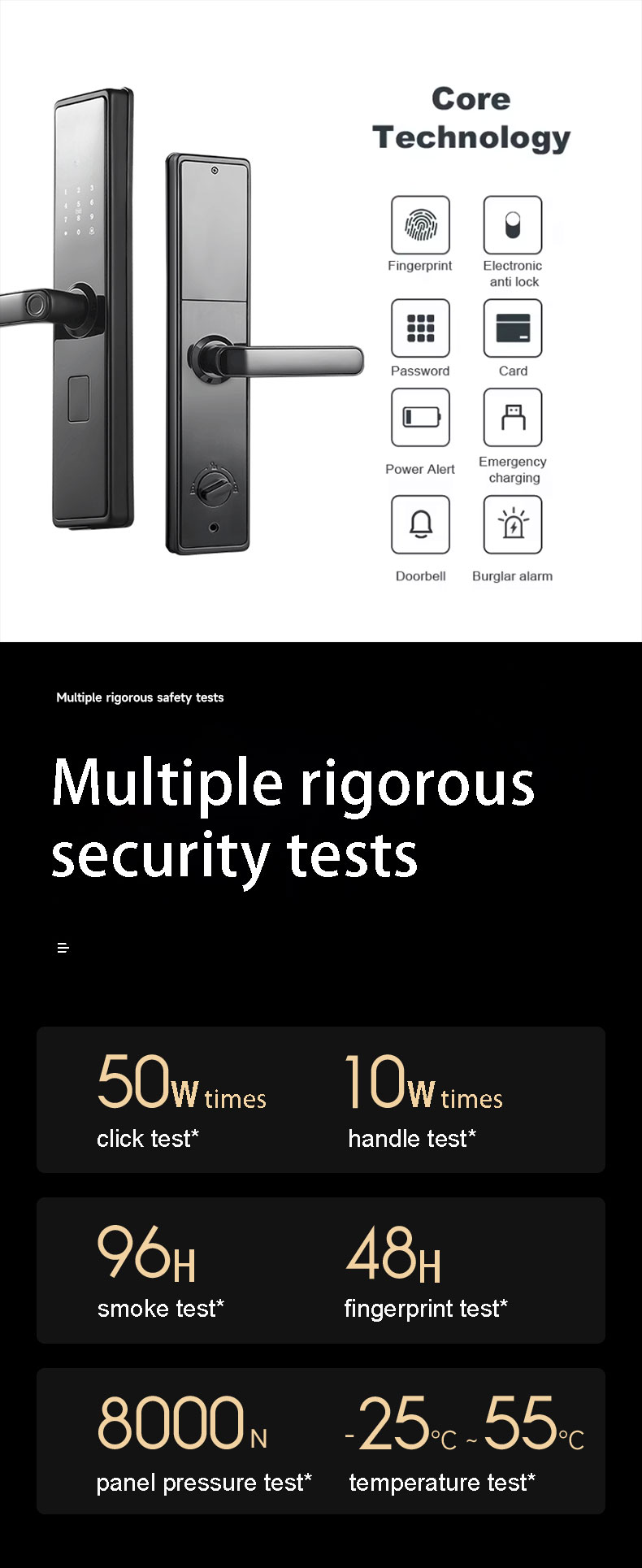 Core Technology

Fingerprint

Electronic anti lock

Password

Card

Power Alert

Emergency charging

Doorbell

Burglar alarm

Multiple rigorous safety tests

Multiple rigorous security tests

50W times
click test*

10W times
handle test*

96H
smoke test*

48H
fingerprint test*

8000N
panel pressure test*

-25℃ ~ 55℃
temperature test*