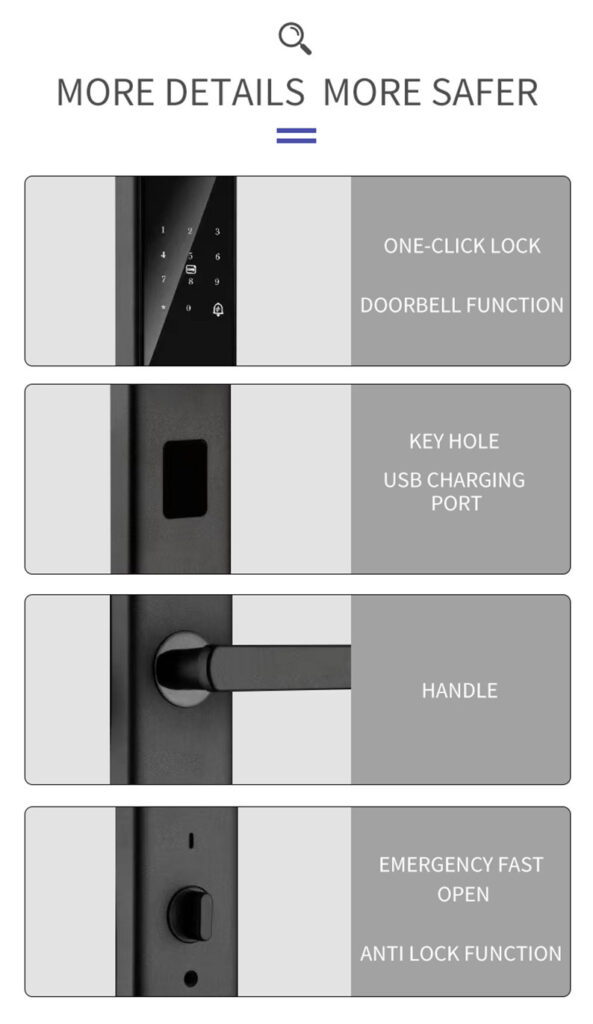 MORE DETAILS MORE SAFER

1 2 3
4 5 6
7 8 9
* 0

ONE-CLICK LOCK

DOORBELL FUNCTION

KEY HOLE

USB CHARGING PORT

HANDLE

EMERGENCY FAST OPEN

ANTI LOCK FUNCTION